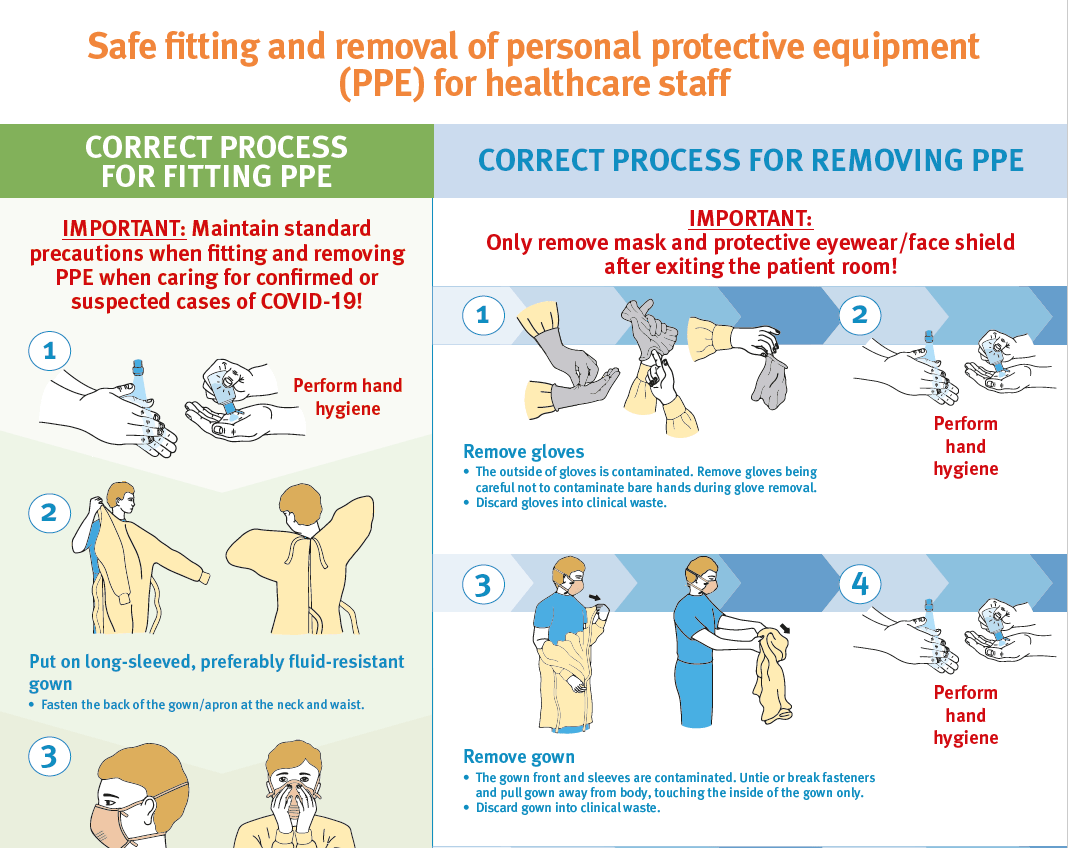 Safe fitting and removal of personal protective equipment (PPE) for healthcare staff

CORRECT PROCESS FOR FITTING PPE

IMPORTANT: Maintain standard precautions when fitting and removing PPE when caring for confirmed or suspected cases of COVID-19!

1

Perform hand hygiene

2

Put on long-sleeved, preferably fluid-resistant gown

• Fasten the back of the gown/apron at the neck and waist.

3

CORRECT PROCESS FOR REMOVING PPE

IMPORTANT: Only remove mask and protective eyewear/face shield after exiting the patient room!

1

Remove gloves

• The outside of gloves is contaminated. Remove gloves being careful not to contaminate bare hands during glove removal.
• Discard gloves into clinical waste.

2

Perform hand hygiene

3

Remove gown

• The gown front and sleeves are contaminated. Untie or break fasteners and pull gown away from body, touching the inside of the gown only.
• Discard gown into clinical waste.

4

Perform hand hygiene